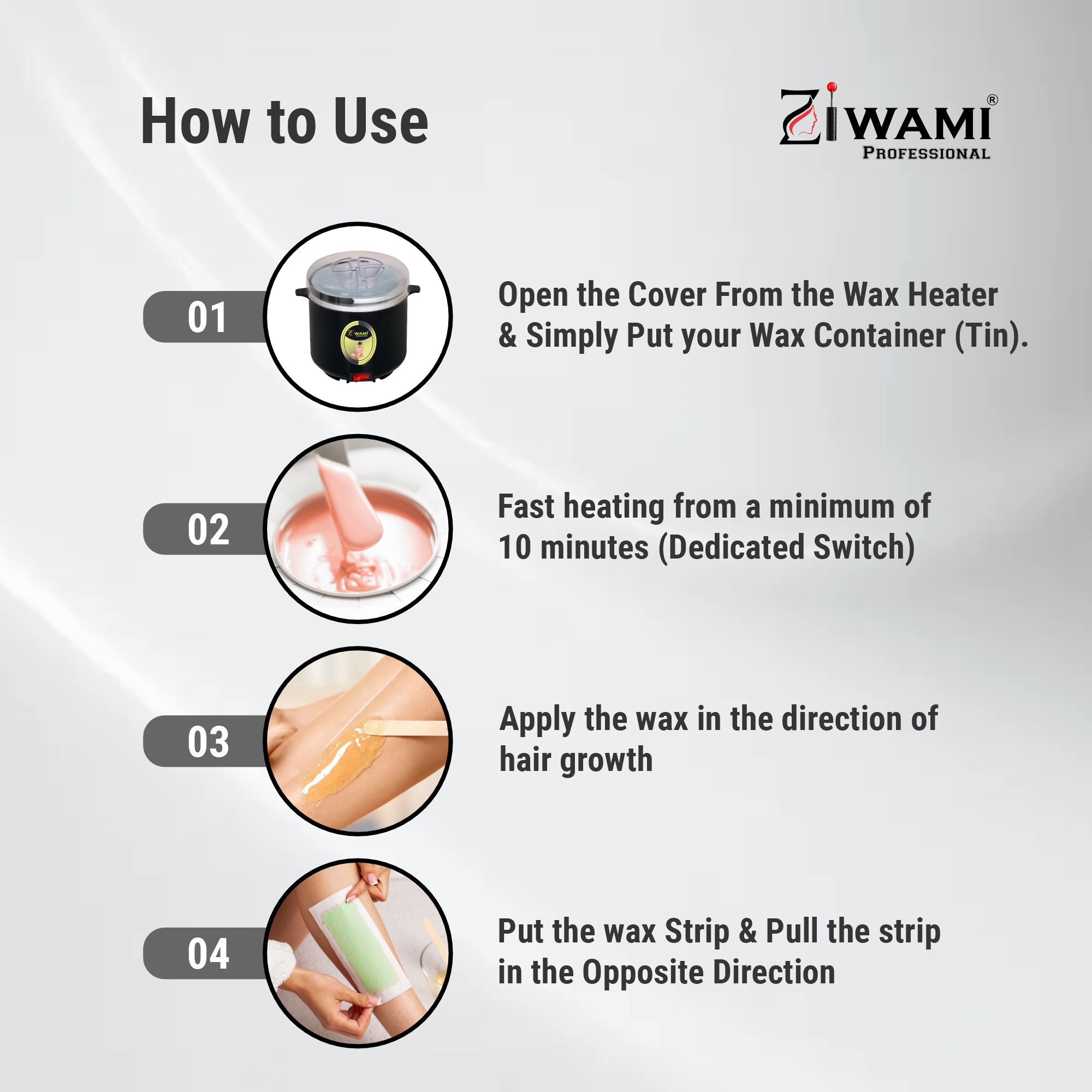 How to Use

ZIWAMI®
PROFESSIONAL

01

Open the Cover From the Wax Heater & Simply Put your Wax Container (Tin).

02

Fast heating from a minimum of 10 minutes (Dedicated Switch)

03

Apply the wax in the direction of hair growth

04

Put the wax Strip & Pull the strip in the Opposite Direction